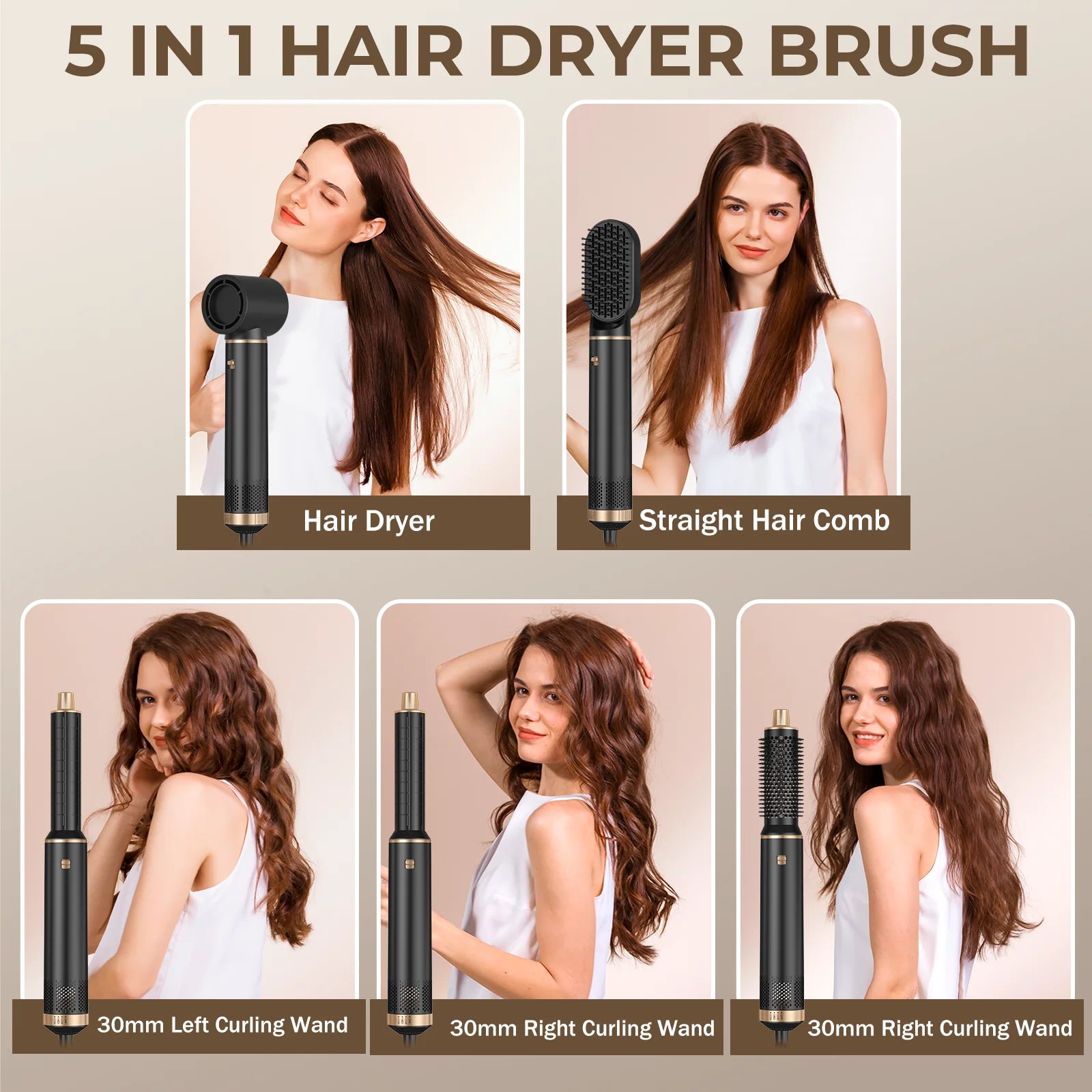 5 IN 1 HAIR DRYER BRUSH

Hair Dryer

Straight Hair Comb

30mm Left Curling Wand

30mm Right Curling Wand

30mm Right Curling Wand